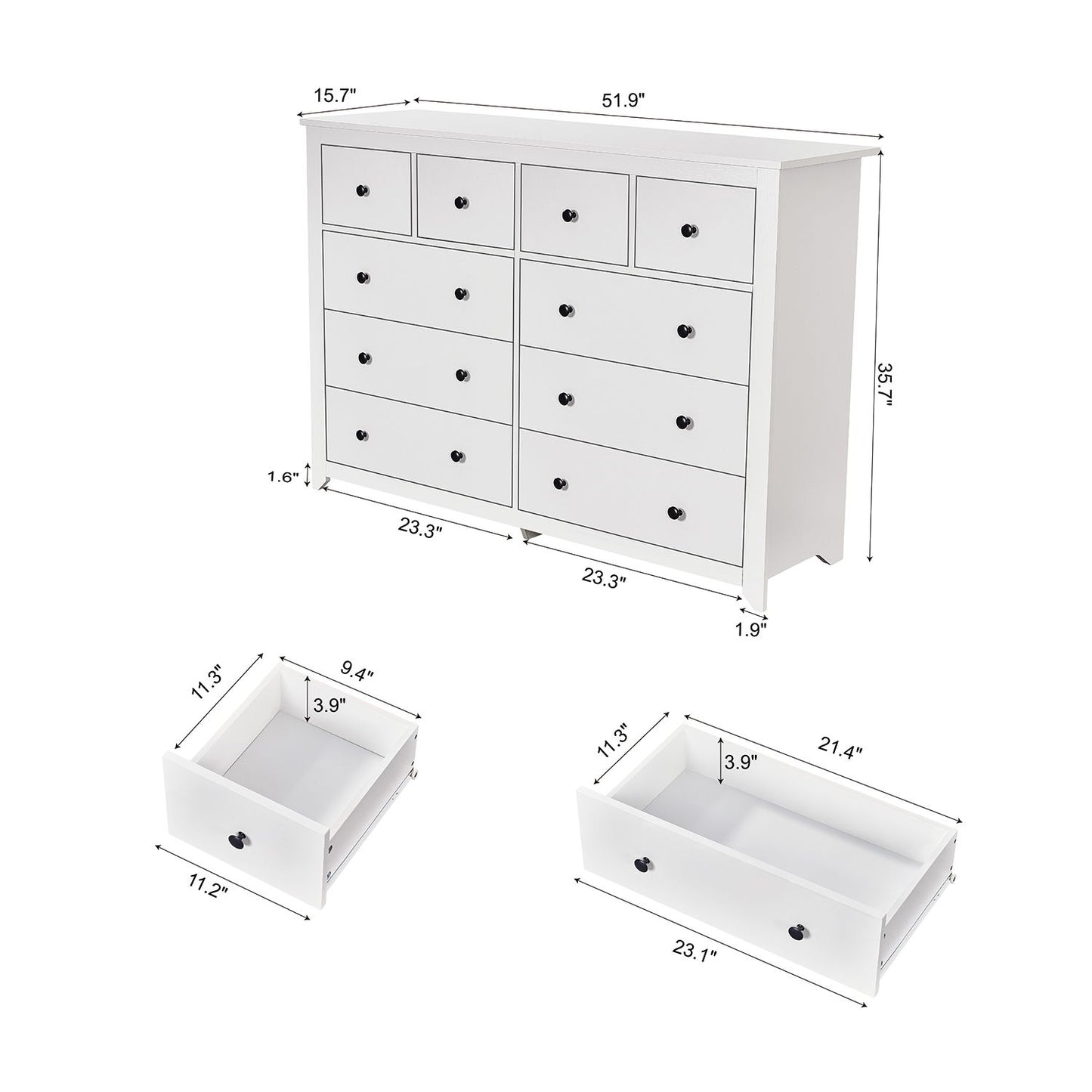 15.7"
51.9"
35.7"
1.6"
23.3"
23.3"
1.9"

11.3"
9.4"
3.9"
11.2"

11.3"
21.4"
3.9"
23.1"